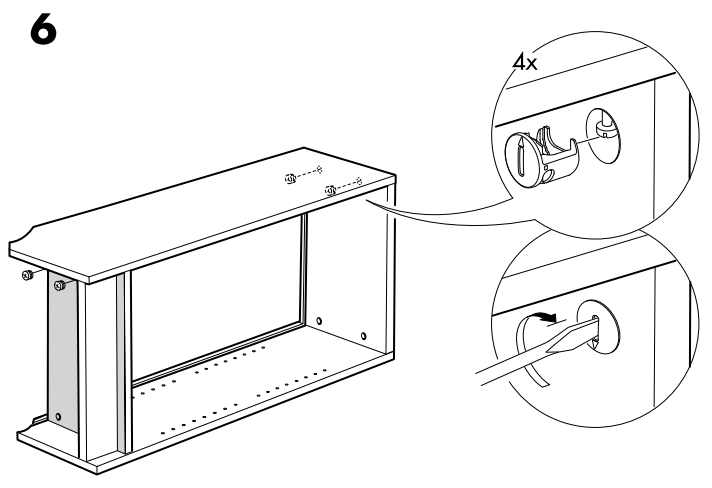 6

4x